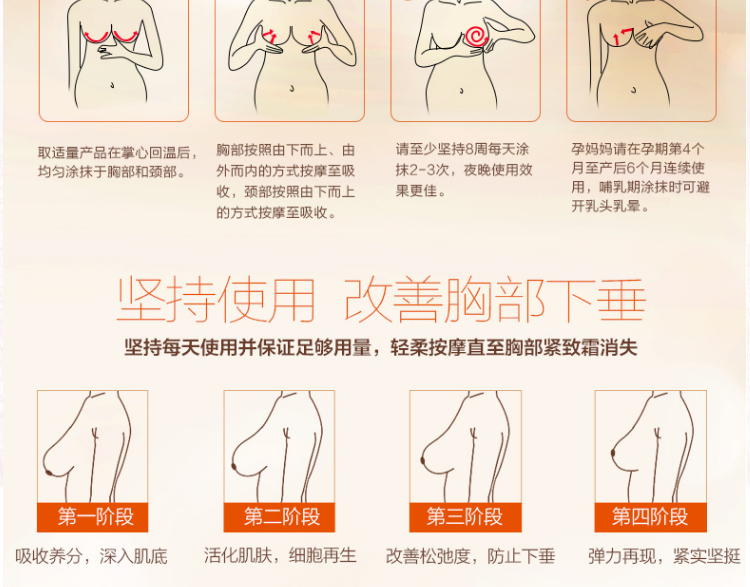 取适量产品在掌心回温后，均匀涂抹于胸部和颈部。

胸部按照由下而上、由外而内的方式按摩至吸收，颈部按照由下而上的方式按摩至吸收。

请至少坚持8周每天涂抹2-3次，夜晚使用效果更佳。

孕妈妈请在孕期第4个月至产后6个月连续使用，哺乳期涂抹时可避开乳头乳晕。

坚持使用 改善胸部下垂

坚持每天使用并保证足够用量，轻柔按摩直至胸部紧致霜消失

第一阶段
吸收养分，深入肌底

第二阶段
活化肌肤，细胞再生

第三阶段
改善松弛度，防止下垂

第四阶段
弹力再现，紧实坚挺