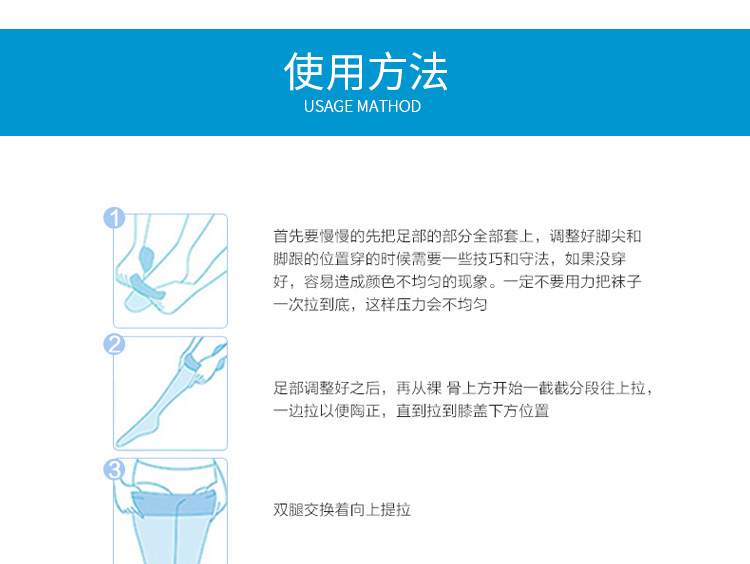 使用方法
USAGE MATHOD

1

首先要慢慢的先把足部的部分全部套上，调整好脚尖和脚跟的位置穿的时候需要一些技巧和守法，如果没穿好，容易造成颜色不均匀的现象。一定不要用力把袜子一次拉到底，这样压力会不均匀

2

足部调整好之后，再从裸 骨上方开始一截截分段往上拉，一边拉以便陶正，直到拉到膝盖下方位置

3

双腿交换着向上提拉