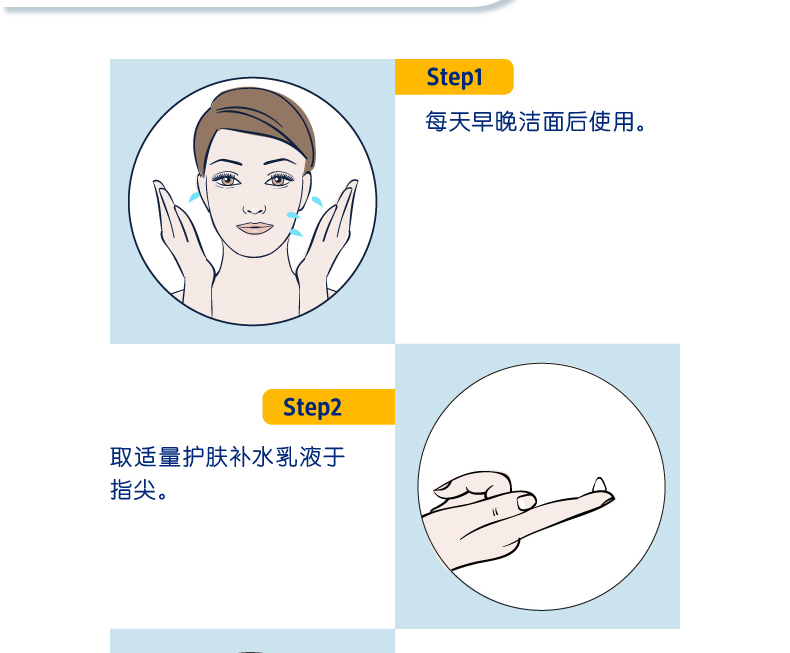 Step1

每天早晚洁面后使用。

Step2

取适量护肤补水乳液于指尖。