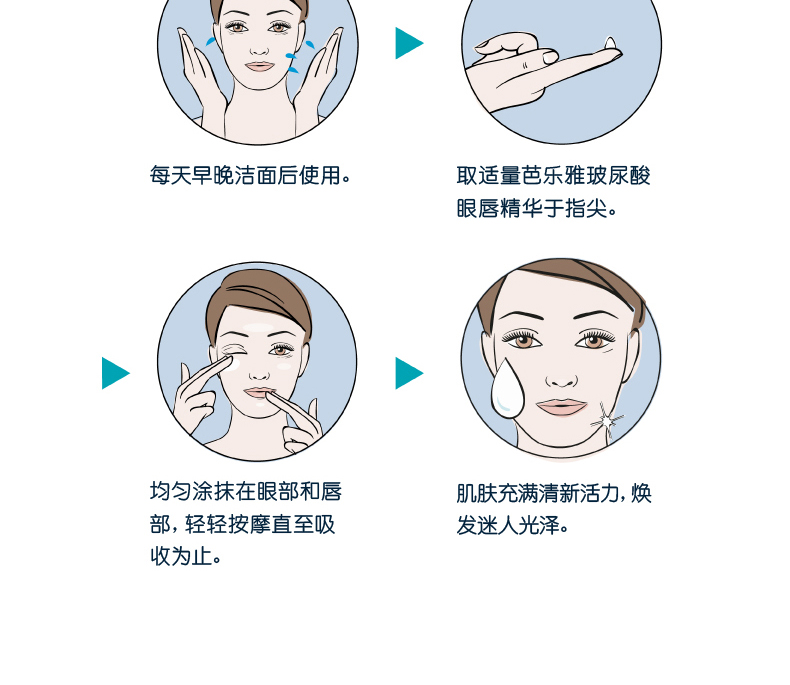 每天早晚洁面后使用。

取适量芭乐雅玻尿酸眼唇精华于指尖。

均匀涂抹在眼部和唇部，轻轻按摩直至吸收为止。

肌肤充满清新活力，焕发迷人光泽。