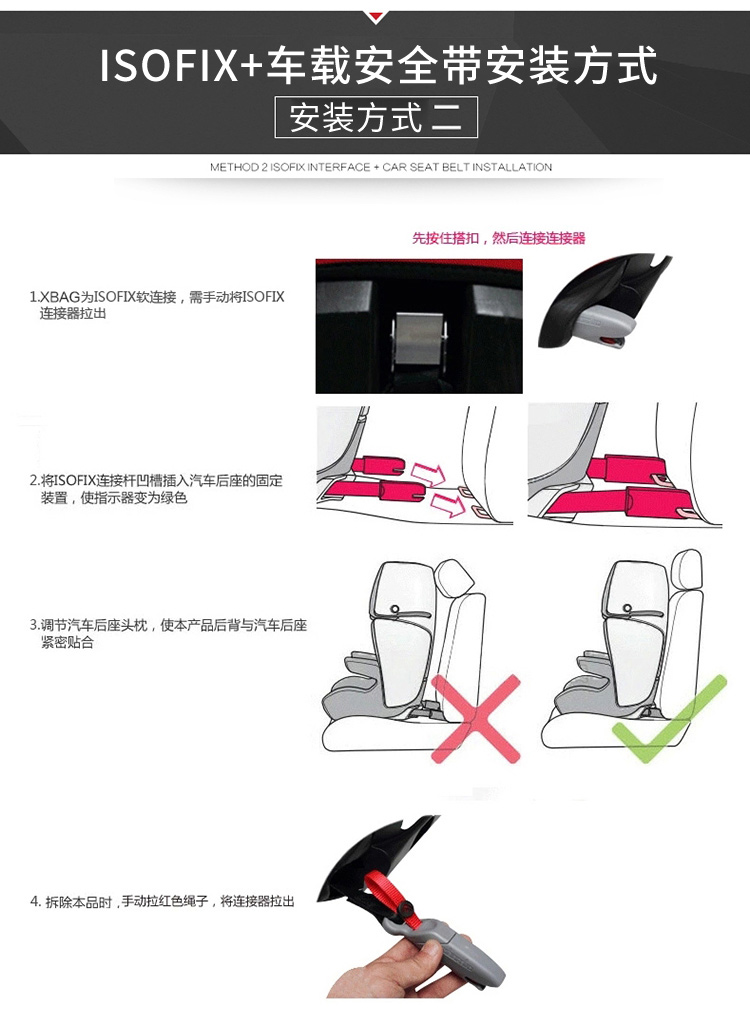 ISOFIX+车载安全带安装方式

安装方式二

METHOD 2 ISOFIX INTERFACE + CAR SEAT BELT INSTALLATION

先按住搭扣，然后连接连接器

1.XBAG为ISOFIX软连接，需手动将ISOFIX连接器拉出

2.将ISOFIX连接杆凹槽插入汽车后座的固定装置，使指示器变为绿色

3.调节汽车后座头枕，使本产品后背与汽车后座紧密贴合

4. 拆除本品时，手动拉红色绳子，将连接器拉出