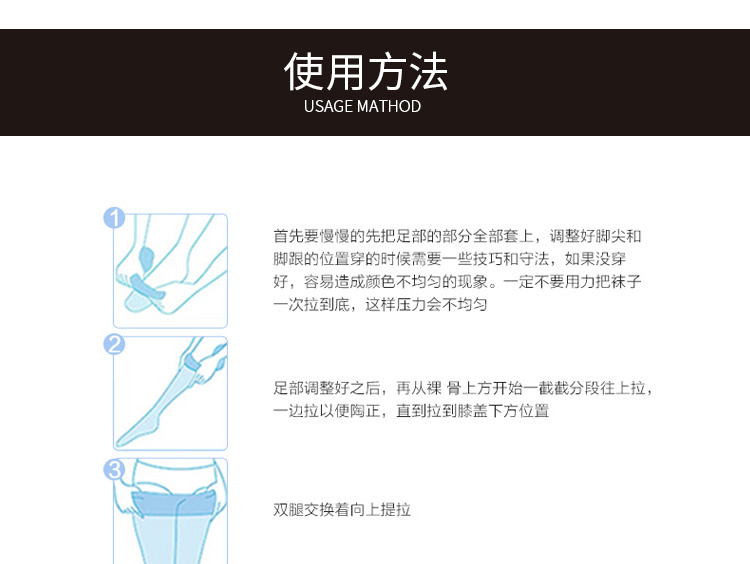 使用方法
USAGE MATHOD

1

首先要慢慢的先把足部的部分全部套上，调整好脚尖和脚跟的位置穿的时候需要一些技巧和守法，如果没穿好，容易造成颜色不均匀的现象。一定不要用力把袜子一次拉到底，这样压力会不均匀

2

足部调整好之后，再从裸 骨上方开始一截截分段往上拉，一边拉以便陶正，直到拉到膝盖下方位置

3

双腿交换着向上提拉